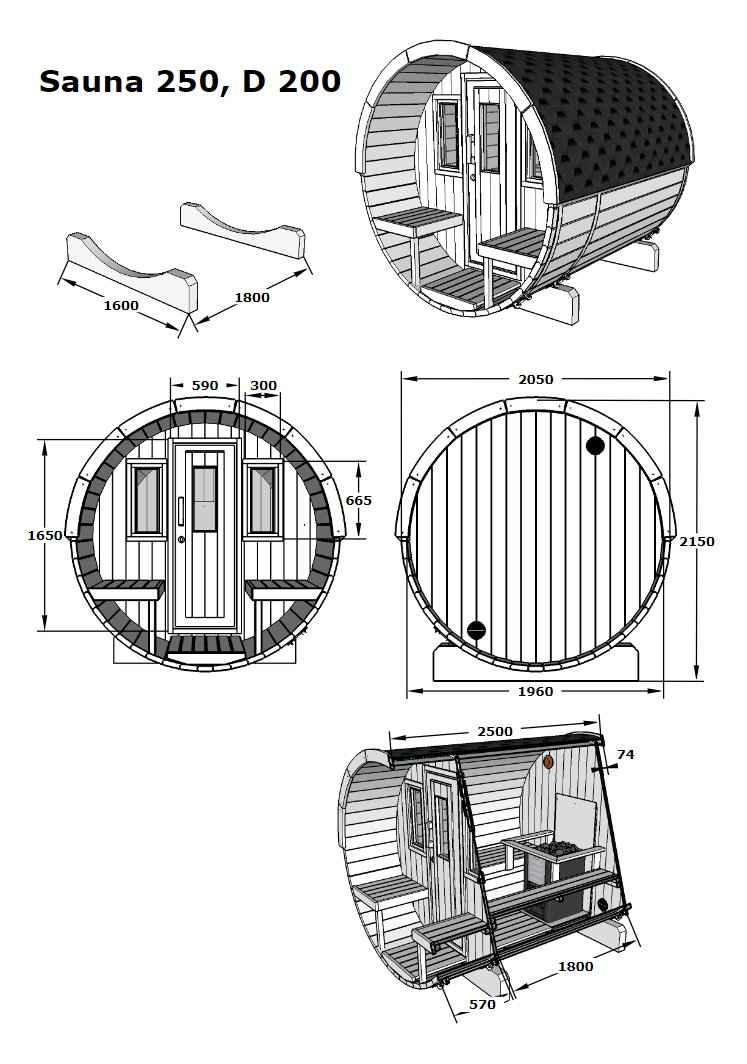 Sauna 250, D 200

1600
1800

590
300
665
1650

2050
2150
1960

2500
74
1800
570